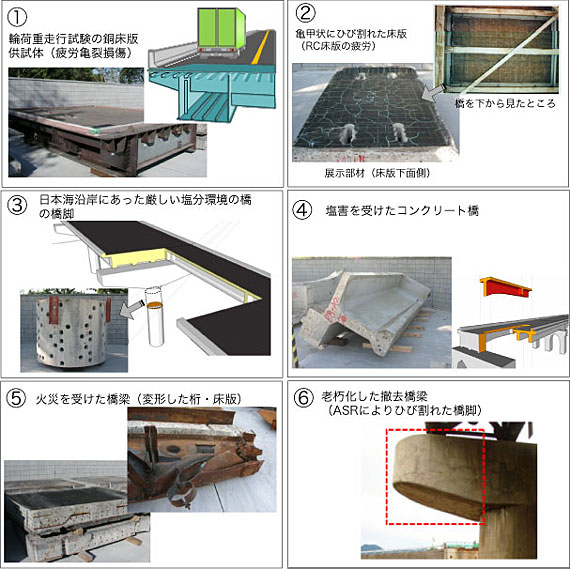 ①
輪荷重走行試験の鋼床版供試体（疲労亀裂損傷）

②
亀甲状にひび割れた床版（RC床版の疲労）

橋を下から見たところ

展示部材（床版下面側）

③
日本海沿岸にあった厳しい塩分環境の橋の橋脚

④
塩害を受けたコンクリート橋

⑤
火災を受けた橋梁（変形した桁・床版）

⑥
老朽化した撤去橋梁（ASRによりひび割れた橋脚）